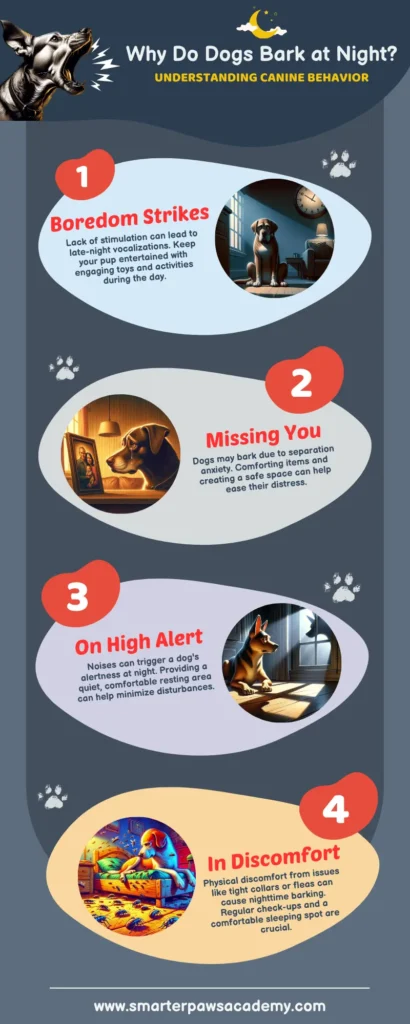 Why Do Dogs Bark at Night?
UNDERSTANDING CANINE BEHAVIOR

1
Boredom Strikes
Lack of stimulation can lead to late-night vocalizations. Keep your pup entertained with engaging toys and activities during the day.

2
Missing You
Dogs may bark due to separation anxiety. Comforting items and creating a safe space can help ease their distress.

3
On High Alert
Noises can trigger a dog's alertness at night. Providing a quiet, comfortable resting area can help minimize disturbances.

4
In Discomfort
Physical discomfort from issues like tight collars or fleas can cause nighttime barking. Regular check-ups and a comfortable sleeping spot are crucial.

www.smarterpawsacademy.com